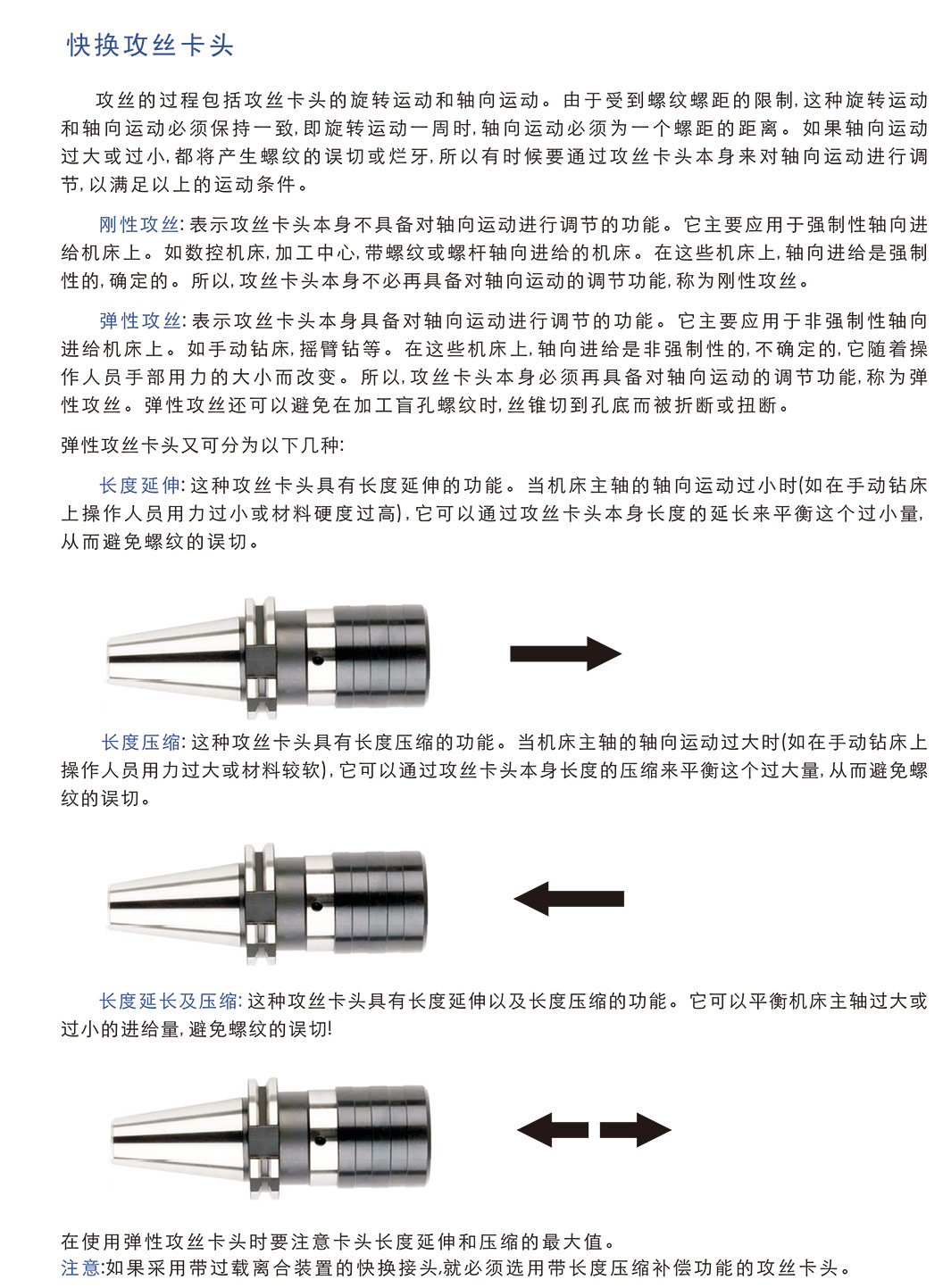 快换攻丝卡头

攻丝的过程包括攻丝卡头的旋转运动和轴向运动。由于受到螺纹螺距的限制,这种旋转运动和轴向运动必须保持一致,即旋转运动一周时,轴向运动必须为一个螺距的距离。如果轴向运动过大或过小,都将产生螺纹的误切或烂牙,所以有时候要通过攻丝卡头本身来对轴向运动进行调节,以满足以上的运动条件。

刚性攻丝:表示攻丝卡头本身不具备对轴向运动进行调节的功能。它主要应用于强制性轴向进给机床上。如数控机床,加工中心,带螺纹或螺杆轴向进给的机床。在这些机床上,轴向进给是强制性的,确定的。所以,攻丝卡头本身不必再具备对轴向运动的调节功能,称为刚性攻丝。

弹性攻丝:表示攻丝卡头本身具备对轴向运动进行调节的功能。它主要应用于非强制性轴向进给机床上。如手动钻床,摇臂钻等。在这些机床上,轴向进给是非强制性的,不确定的,它随着操作人员手部用力的大小而改变。所以,攻丝卡头本身必须再具备对轴向运动的调节功能,称为弹性攻丝。弹性攻丝还可以避免在加工盲孔螺纹时,丝锥切到孔底而被折断或扭断。

弹性攻丝卡头又可分为以下几种:

长度延伸:这种攻丝卡头具有长度延伸的功能。当机床主轴的轴向运动过小时(如在手动钻床上操作人员用力过小或材料硬度过高),它可以通过攻丝卡头本身长度的延长来平衡这个过小量,从而避免螺纹的误切。

长度压缩:这种攻丝卡头具有长度压缩的功能。当机床主轴的轴向运动过大时(如在手动钻床上操作人员用力过大或材料较软),它可以通过攻丝卡头本身长度的压缩来平衡这个过大量,从而避免螺纹的误切。

长度延长及压缩:这种攻丝卡头具有长度延伸以及长度压缩的功能。它可以平衡机床主轴过大或过小的进给量,避免螺纹的误切!

在使用弹性攻丝卡头时要注意卡头长度延伸和压缩的最大值。
注意:如果采用带过载离合装置的快换接头,就必须选用带长度压缩补偿功能的攻丝卡头。